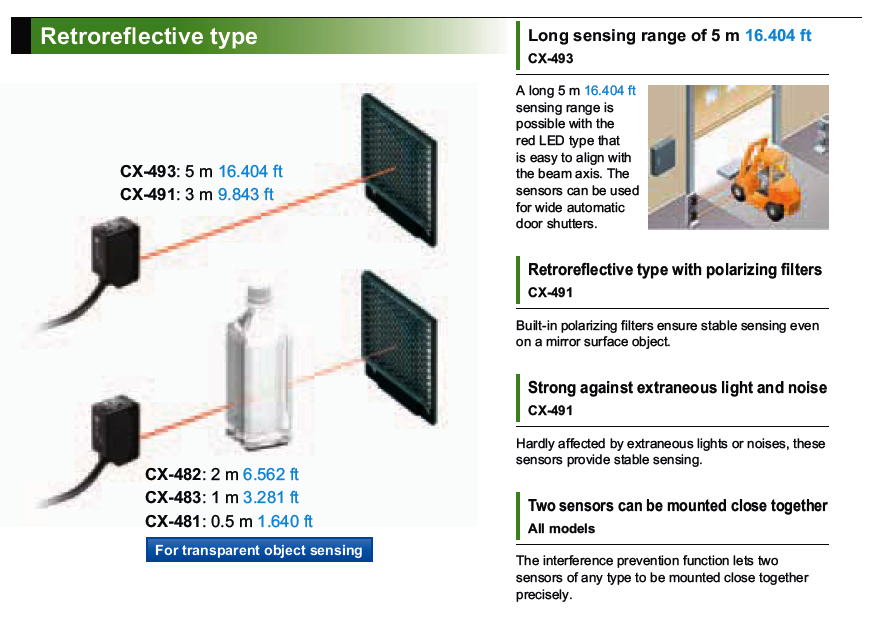 Retroreflective type

CX-493: 5 m 16.404 ft
CX-491: 3 m 9.843 ft

CX-482: 2 m 6.562 ft
CX-483: 1 m 3.281 ft
CX-481: 0.5 m 1.640 ft

For transparent object sensing

Long sensing range of 5 m 16.404 ft
CX-493

A long 5 m 16.404 ft sensing range is possible with the red LED type that is easy to align with the beam axis. The sensors can be used for wide automatic door shutters.

Retroreflective type with polarizing filters
CX-491

Built-in polarizing filters ensure stable sensing even on a mirror surface object.

Strong against extraneous light and noise
CX-491

Hardly affected by extraneous lights or noises, these sensors provide stable sensing.

Two sensors can be mounted close together
All models

The interference prevention function lets two sensors of any type to be mounted close together precisely.